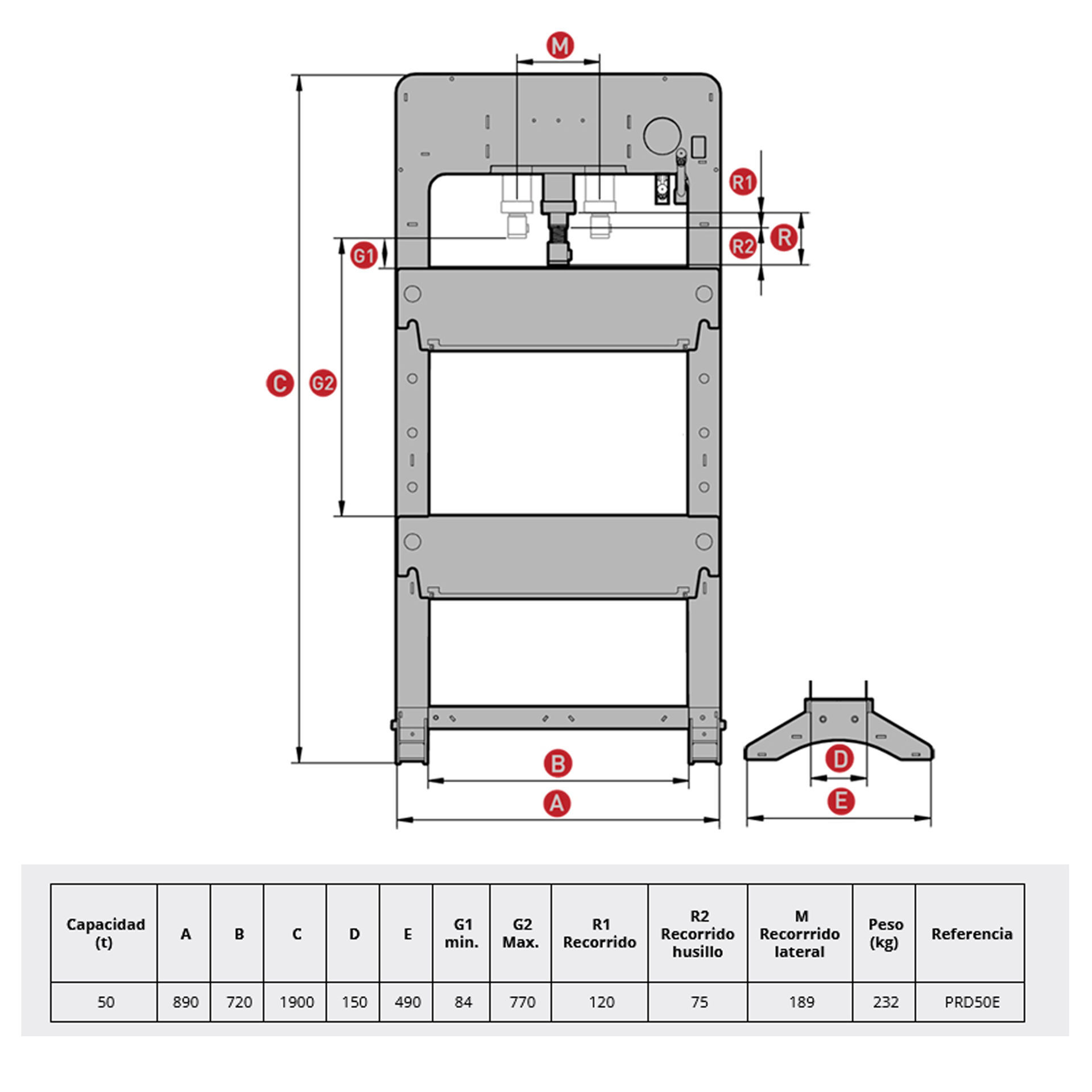 M

R1

R

R2

G1

C

G2

B

A

D

E

| Capacidad (t) | A | B | C | D | E | G1 min. | G2 Max. | R1 Recorrido | R2 Recorrido husillo | M Recorrrido lateral | Peso (kg) | Referencia |
|---|---|---|---|---|---|---|---|---|---|---|---|---|
| 50 | 890 | 720 | 1900 | 150 | 490 | 84 | 770 | 120 | 75 | 189 | 232 | PRD50E |