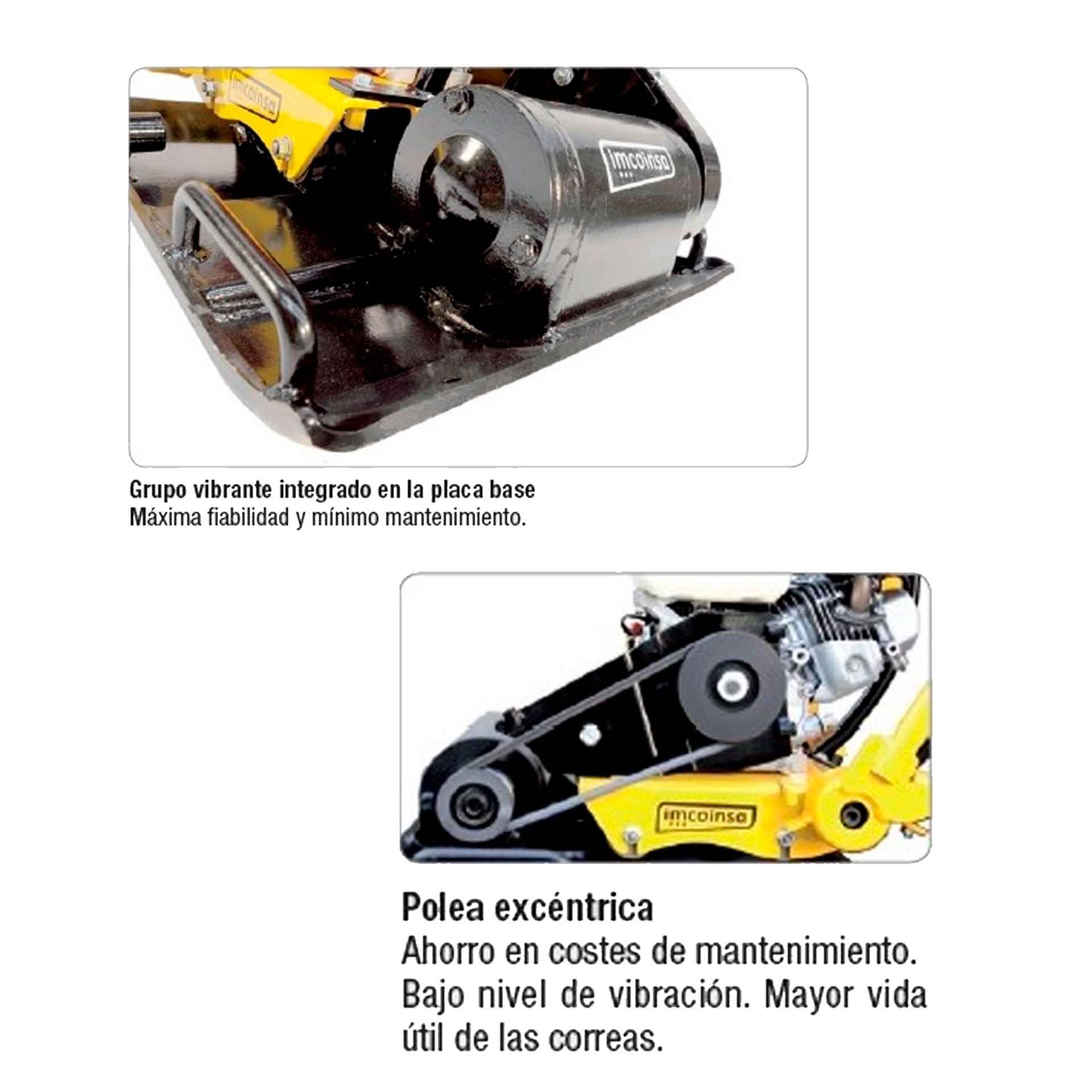 imcoinsa

imcoinsa

Grupo vibrante integrado en la placa base
Máxima fiabilidad y mínimo mantenimiento.

imcoinsa

Polea excéntrica
Ahorro en costes de mantenimiento. Bajo nivel de vibración. Mayor vida útil de las correas.